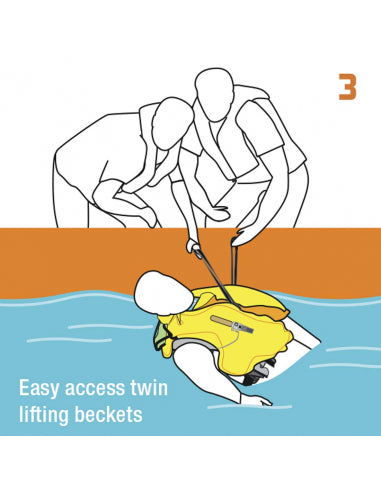 3

Easy access twin lifting beckets