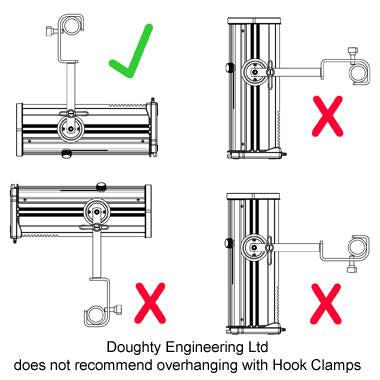 Doughty Engineering Ltd
does not recommend overhanging with Hook Clamps